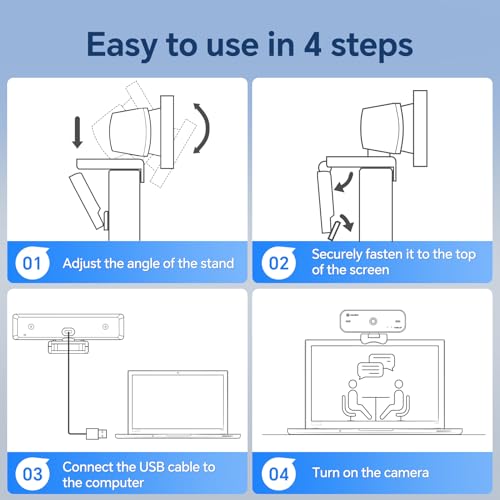 Easy to use in 4 steps

01 Adjust the angle of the stand

02 Securely fasten it to the top of the screen

03 Connect the USB cable to the computer

04 Turn on the camera