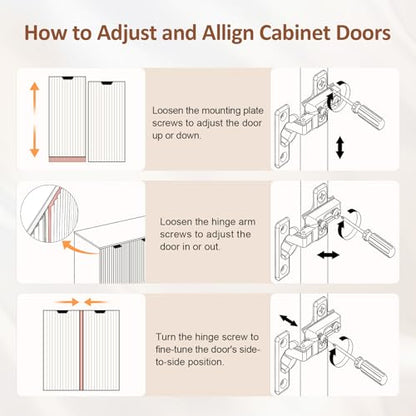 How to Adjust and Allign Cabinet Doors

Loosen the mounting plate screws to adjust the door up or down.

Loosen the hinge arm screws to adjust the door in or out.

Turn the hinge screw to fine-tune the door's side-to-side position.