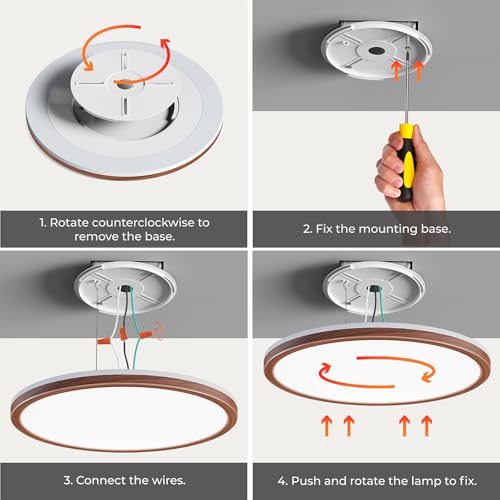 1. Rotate counterclockwise to remove the base.

2. Fix the mounting base.

3. Connect the wires.

4. Push and rotate the lamp to fix.