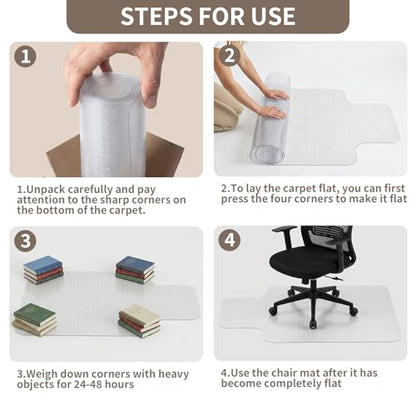 STEPS FOR USE

1

1.Unpack carefully and pay attention to the sharp corners on the bottom of the carpet.

2

2.To lay the carpet flat, you can first press the four corners to make it flat

3

3.Weigh down corners with heavy objects for 24-48 hours

4

4.Use the chair mat after it has become completely flat