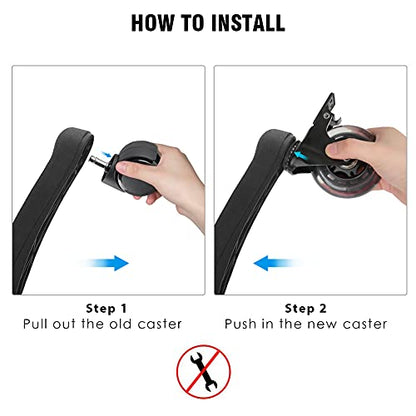 HOW TO INSTALL

Step 1
Pull out the old caster

Step 2
Push in the new caster