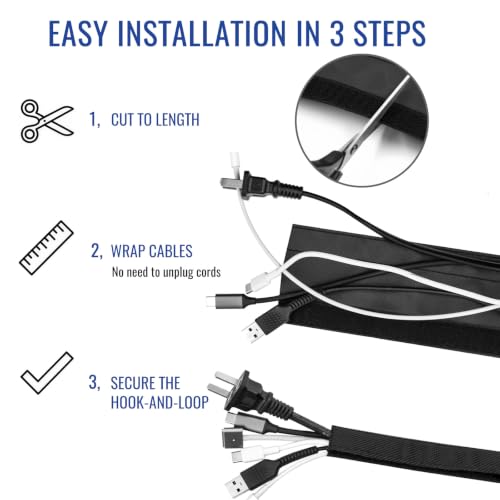 EASY INSTALLATION IN 3 STEPS

1, CUT TO LENGTH

2, WRAP CABLES
No need to unplug cords

3, SECURE THE HOOK-AND-LOOP