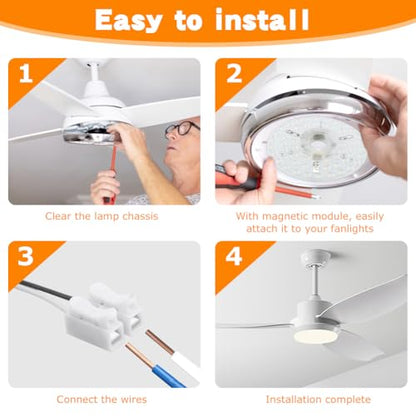 Easy to install

1

Clear the lamp chassis

2

With magnetic module, easily attach it to your fanlights

3

Connect the wires

4

Installation complete