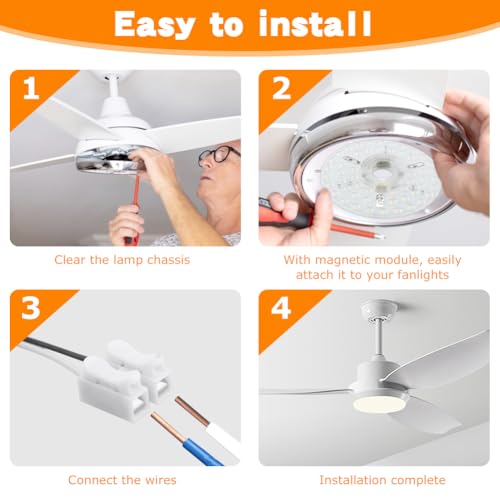 Easy to install

1

Clear the lamp chassis

2

With magnetic module, easily attach it to your fanlights

3

Connect the wires

4

Installation complete