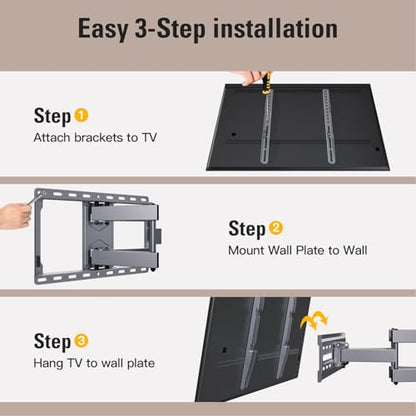 Easy 3-Step installation

Step 1
Attach brackets to TV

Step 2
Mount Wall Plate to Wall

Step 3
Hang TV to wall plate