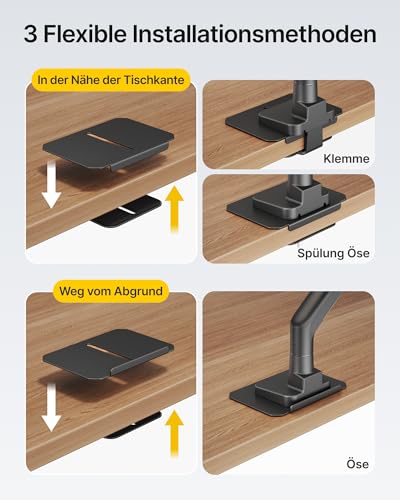 3 Flexible Installationsmethoden

In der Nähe der Tischkante

Klemme

Spülung Öse

Weg vom Abgrund

Öse