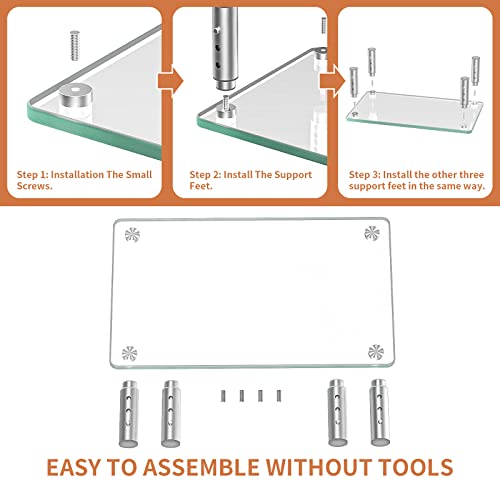 Step 1: Installation The Small Screws.

Step 2: Install The Support Feet.

Step 3: Install the other three support feet in the same way.

EASY TO ASSEMBLE WITHOUT TOOLS