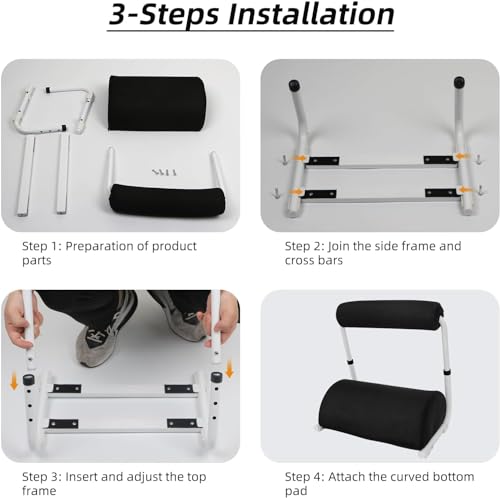 3-Steps Installation

Step 1: Preparation of product parts

Step 2: Join the side frame and cross bars

Step 3: Insert and adjust the top frame

Step 4: Attach the curved bottom pad