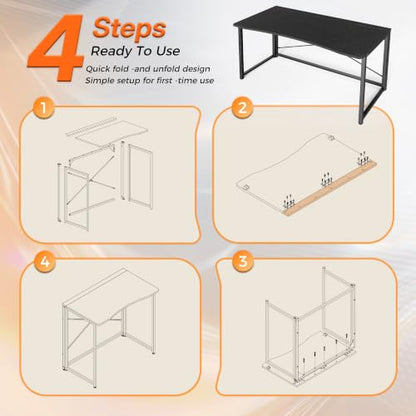 4 Steps
Ready To Use
Quick fold -and unfold design
Simple setup for first -time use

1

2

4

3