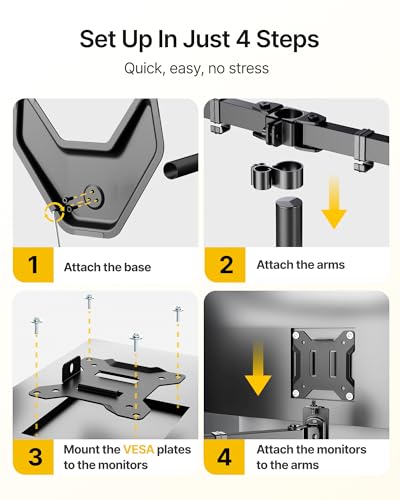 Set Up In Just 4 Steps

Quick, easy, no stress

1 Attach the base

2 Attach the arms

3 Mount the VESA plates to the monitors

4 Attach the monitors to the arms