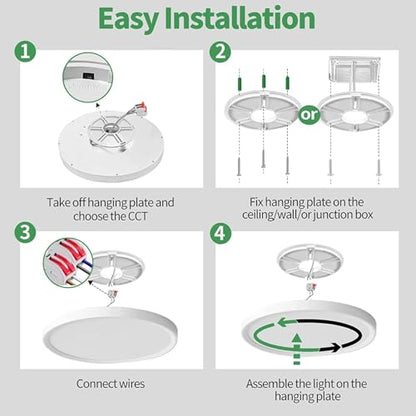 Easy Installation

1

Take off hanging plate and choose the CCT

2

or

Fix hanging plate on the ceiling/wall/or junction box

3

Connect wires

4

Assemble the light on the hanging plate