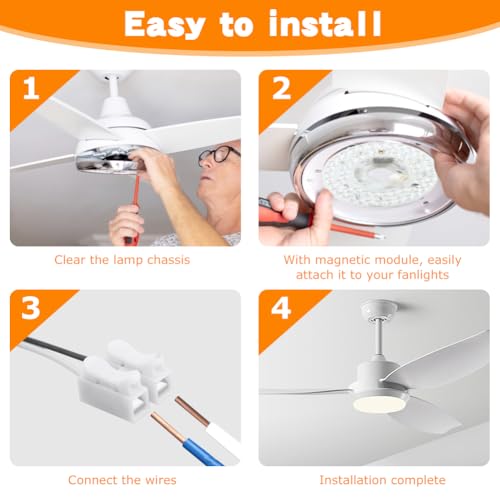 Easy to install

1

Clear the lamp chassis

2

With magnetic module, easily attach it to your fanlights

3

Connect the wires

4

Installation complete