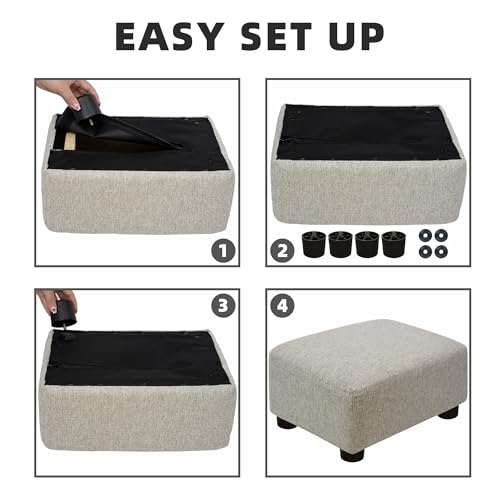 EASY SET UP

1

2

3

4