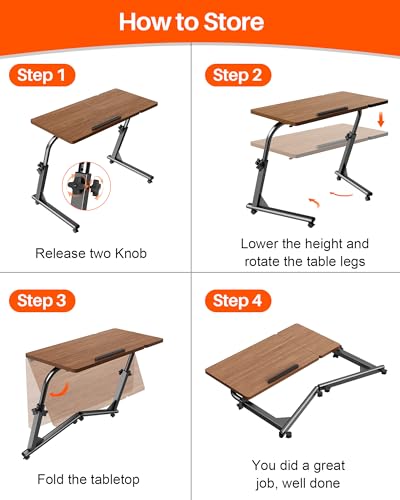 How to Store

Step 1

Release two Knob

Step 2

Lower the height and rotate the table legs

Step 3

Fold the tabletop

Step 4

You did a great job, well done