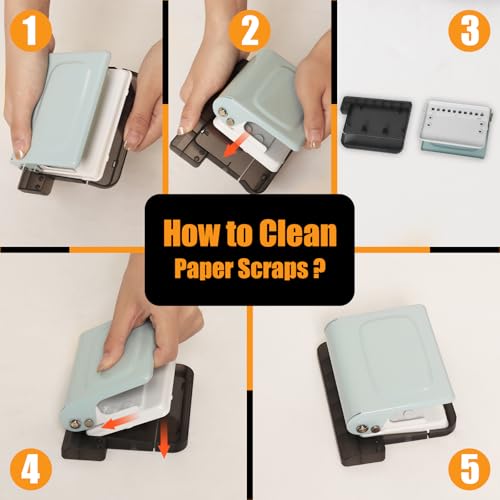 1

2

3

How to Clean
Paper Scraps ?

4

5