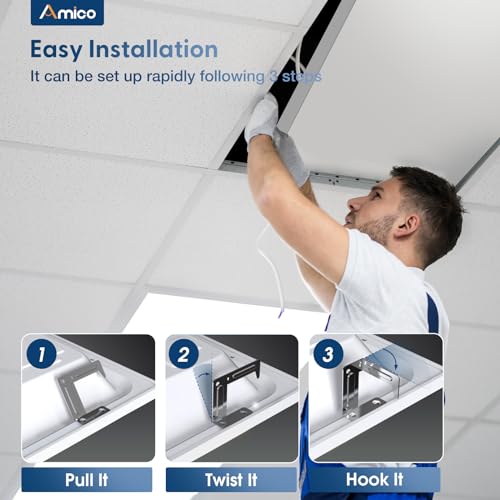 Amico

Easy Installation

It can be set up rapidly following 3 steps

1

2

3

Pull It

Twist It

Hook It