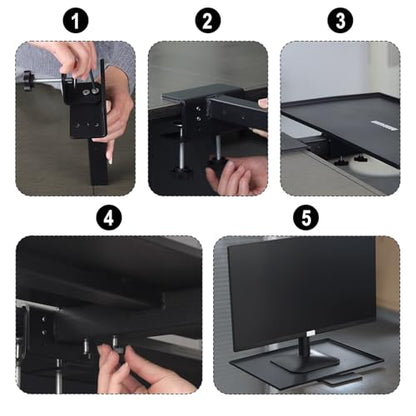 1
2
3
4
5