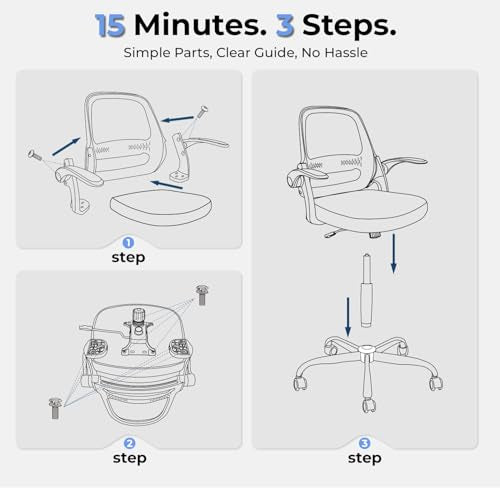 15 Minutes. 3 Steps.

Simple Parts, Clear Guide, No Hassle

1
step

2
step

3
step