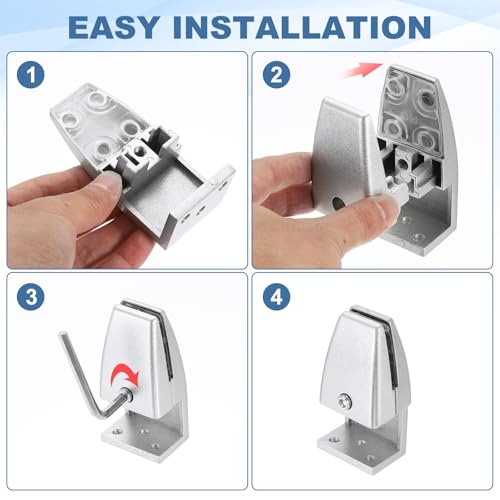 EASY INSTALLATION

1

2

3

4