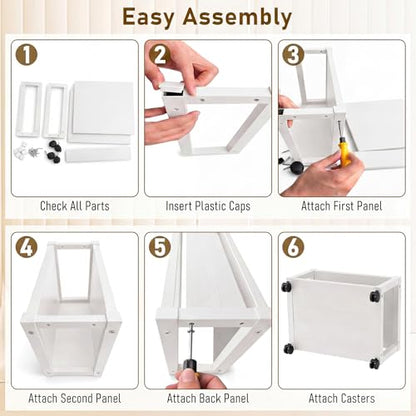 Easy Assembly

1
Check All Parts

2
Insert Plastic Caps

3
Attach First Panel

4
Attach Second Panel

5
Attach Back Panel

6
Attach Casters