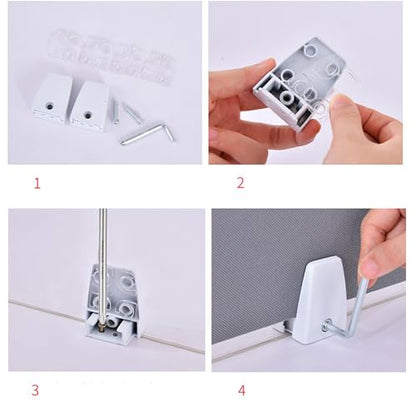 1

2

3

4