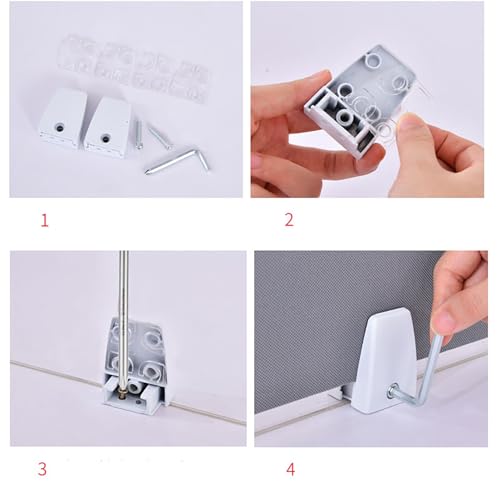 1

2

3

4