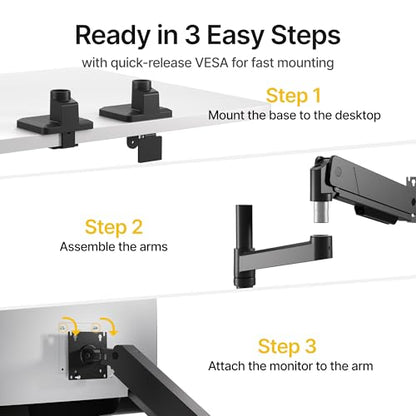 Ready in 3 Easy Steps

with quick-release VESA for fast mounting

Step 1
Mount the base to the desktop

Step 2
Assemble the arms

Step 3
Attach the monitor to the arm