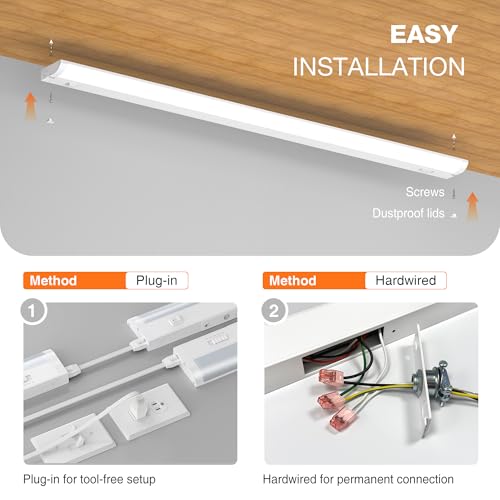 EASY
INSTALLATION

Screws
Dustproof lids

Method Plug-in

1

Plug-in for tool-free setup

Method Hardwired

2

Hardwired for permanent connection