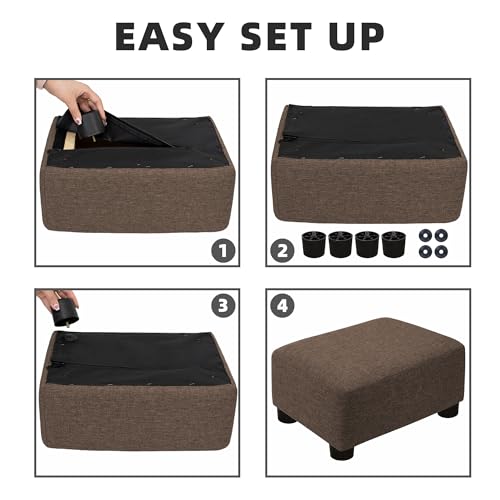 EASY SET UP

1

2

3

4