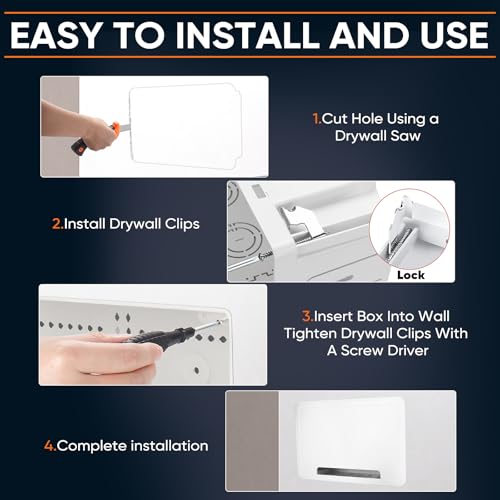 EASY TO INSTALL AND USE

1.Cut Hole Using a Drywall Saw

2.Install Drywall Clips

Lock

3.Insert Box Into Wall Tighten Drywall Clips With A Screw Driver

4.Complete installation