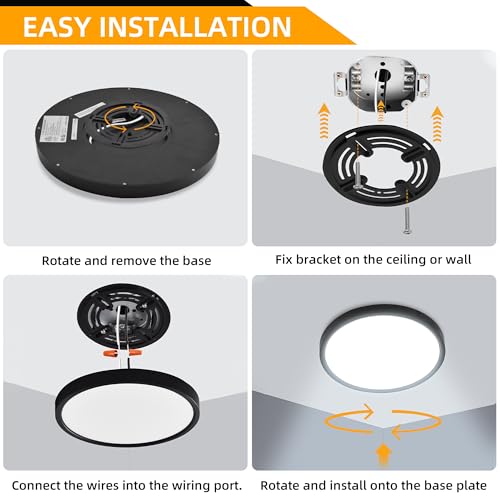 EASY INSTALLATION

Rotate and remove the base

Fix bracket on the ceiling or wall

Connect the wires into the wiring port.

Rotate and install onto the base plate