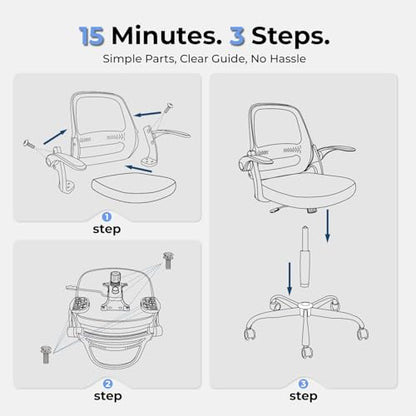 15 Minutes. 3 Steps.
Simple Parts, Clear Guide, No Hassle

1
step

2
step

3
step