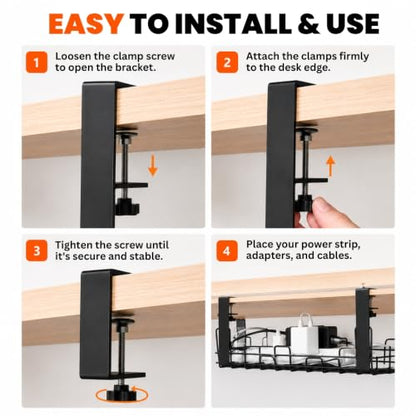 EASY TO INSTALL & USE

1 Loosen the clamp screw to open the bracket.

2 Attach the clamps firmly to the desk edge.

3 Tighten the screw until it's secure and stable.

4 Place your power strip, adapters, and cables.