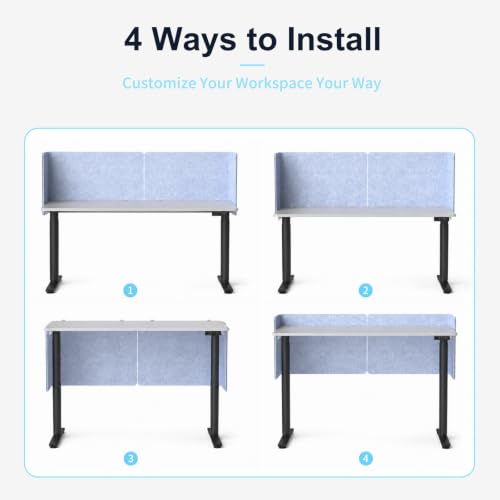 4 Ways to Install

Customize Your Workspace Your Way

1

2

3

4