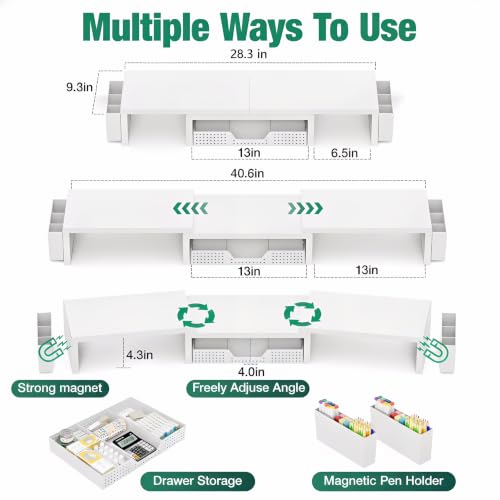 Multiple Ways To Use

28.3 in
9.3in
13in
6.5in

40.6in
13in
13in

4.3in
4.0in

Strong magnet
Freely Adjuse Angle

Drawer Storage
Magnetic Pen Holder