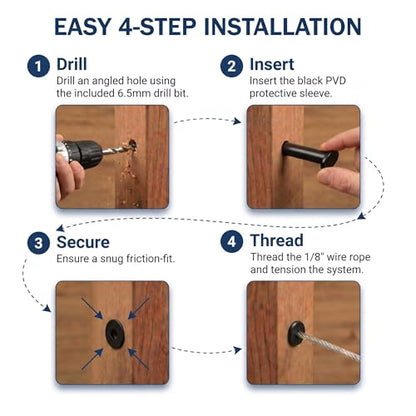 EASY 4-STEP INSTALLATION

1 Drill
Drill an angled hole using the included 6.5mm drill bit.

2 Insert
Insert the black PVD protective sleeve.

3 Secure
Ensure a snug friction-fit.

4 Thread
Thread the 1/8" wire rope and tension the system.