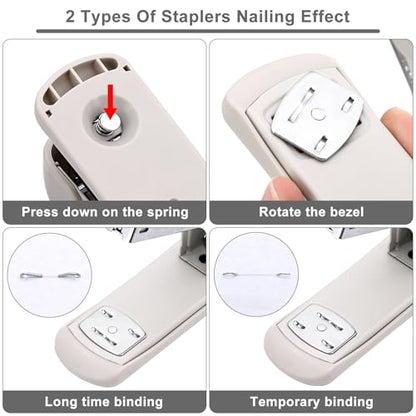 2 Types Of Staplers Nailing Effect

Press down on the spring

Rotate the bezel

Long time binding

Temporary binding