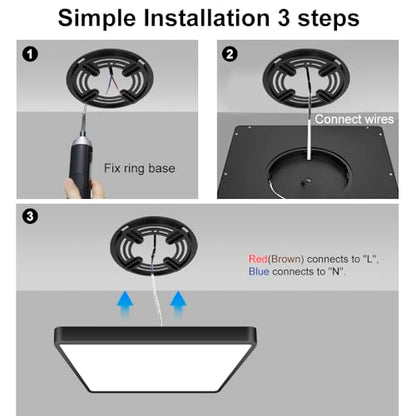 Simple Installation 3 steps

1

Fix ring base

2

Connect wires

3

Red(Brown) connects to "L",
Blue connects to "N".