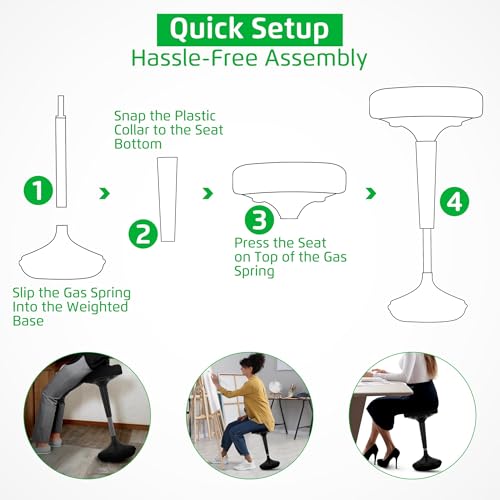 Quick Setup
Hassle-Free Assembly

1

Slip the Gas Spring Into the Weighted Base

Snap the Plastic Collar to the Seat Bottom

2

3

Press the Seat on Top of the Gas Spring

4