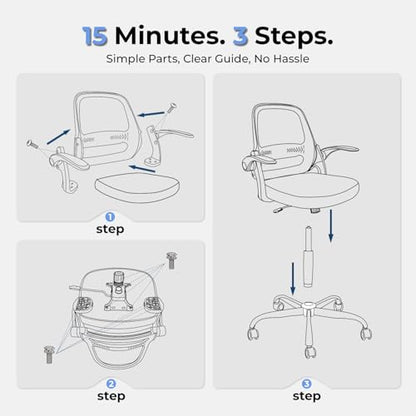 15 Minutes. 3 Steps.

Simple Parts, Clear Guide, No Hassle

1
step

2
step

3
step