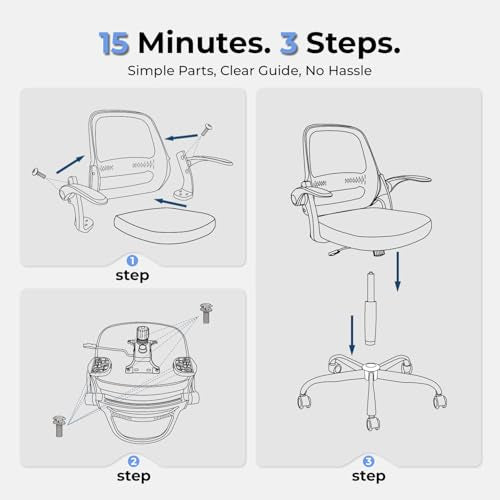 15 Minutes. 3 Steps.

Simple Parts, Clear Guide, No Hassle

1
step

2
step

3
step