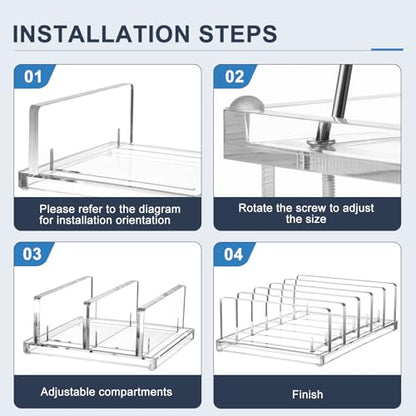 INSTALLATION STEPS

01

Please refer to the diagram for installation orientation

02

Rotate the screw to adjust the size

03

Adjustable compartments

04

Finish