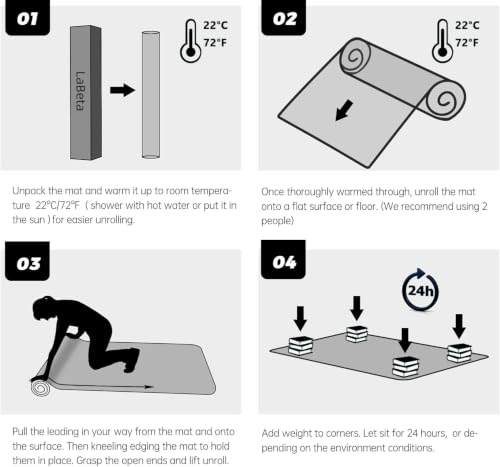 01

LaBeta

22°C
72°F

Unpack the mat and warm it up to room temperature 22°C/72°F ( shower with hot water or put it in the sun ) for easier unrolling.

02

22°C
72°F

Once thoroughly warmed through, unroll the mat onto a flat surface or floor. (We recommend using 2 people)

03

Pull the leading in your way from the mat and onto the surface. Then kneeling edging the mat to hold them in place. Grasp the open ends and lift unroll.

04

24h

Add weight to corners. Let sit for 24 hours, or depending on the environment conditions.