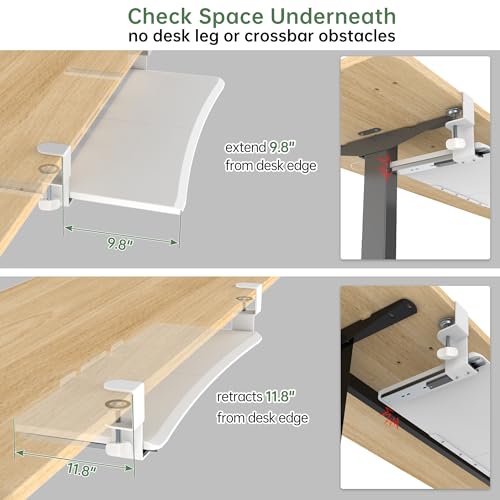 Check Space Underneath
no desk leg or crossbar obstacles

extend 9.8"
from desk edge

9.8"

retracts 11.8"
from desk edge

11.8"