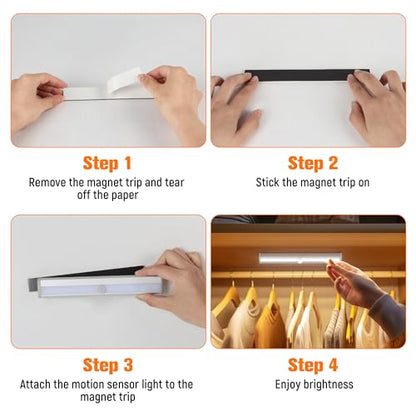 Step 1
Remove the magnet trip and tear off the paper

Step 2
Stick the magnet trip on

Step 3
Attach the motion sensor light to the magnet trip

Step 4
Enjoy brightness