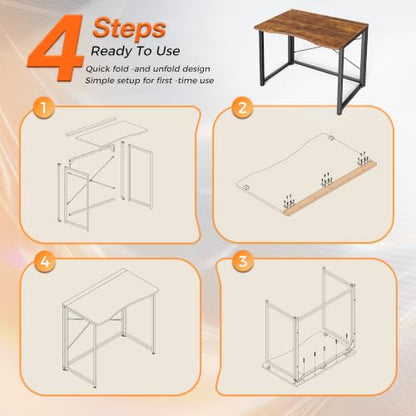 4 Steps
Ready To Use
Quick fold -and unfold design
Simple setup for first -time use

1

2

4

3