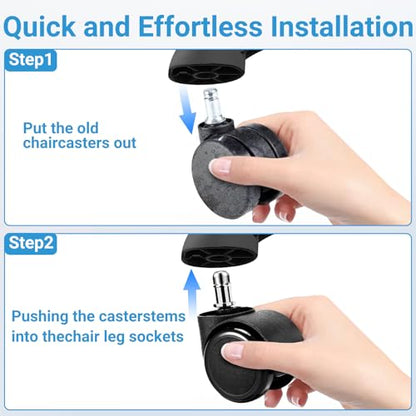 Quick and Effortless Installation

Step1

Put the old chaircasters out

Step2

Pushing the casterstems into thechair leg sockets