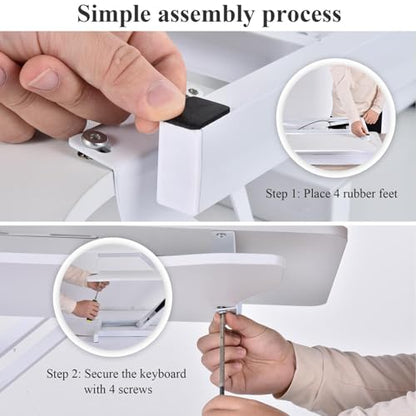 Simple assembly process

Step 1: Place 4 rubber feet

Step 2: Secure the keyboard with 4 screws