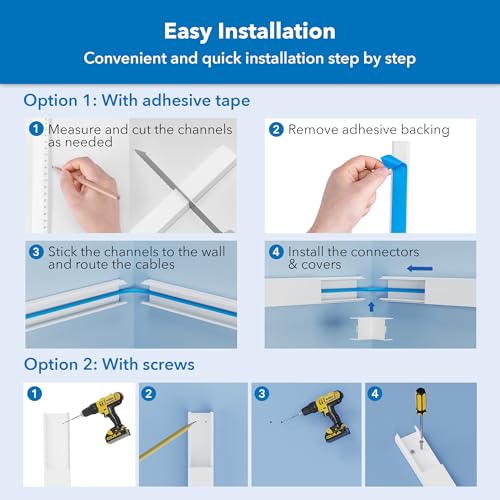 Easy Installation
Convenient and quick installation step by step

Option 1: With adhesive tape

1 Measure and cut the channels as needed

2 Remove adhesive backing

3 Stick the channels to the wall and route the cables

4 Install the connectors & covers

Option 2: With screws

1

2

3

4