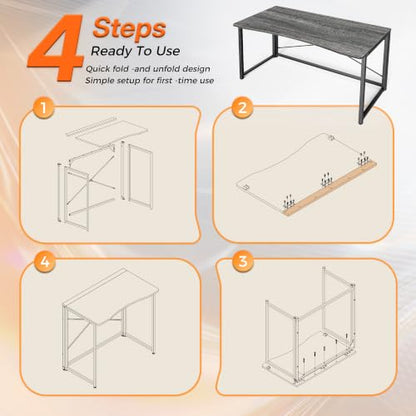 4 Steps
Ready To Use
Quick fold -and unfold design
Simple setup for first -time use

1

2

4

3